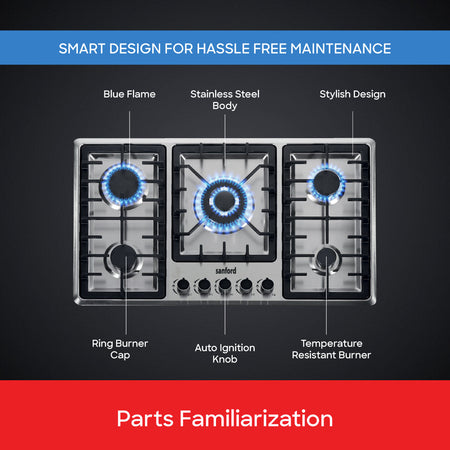 SMART DESIGN FOR HASSLE FREE MAINTENANCE

Blue Flame

Stainless Steel Body

Stylish Design

sanford

Ring Burner Cap

Auto Ignition Knob

Temperature Resistant Burner

Parts Familiarization